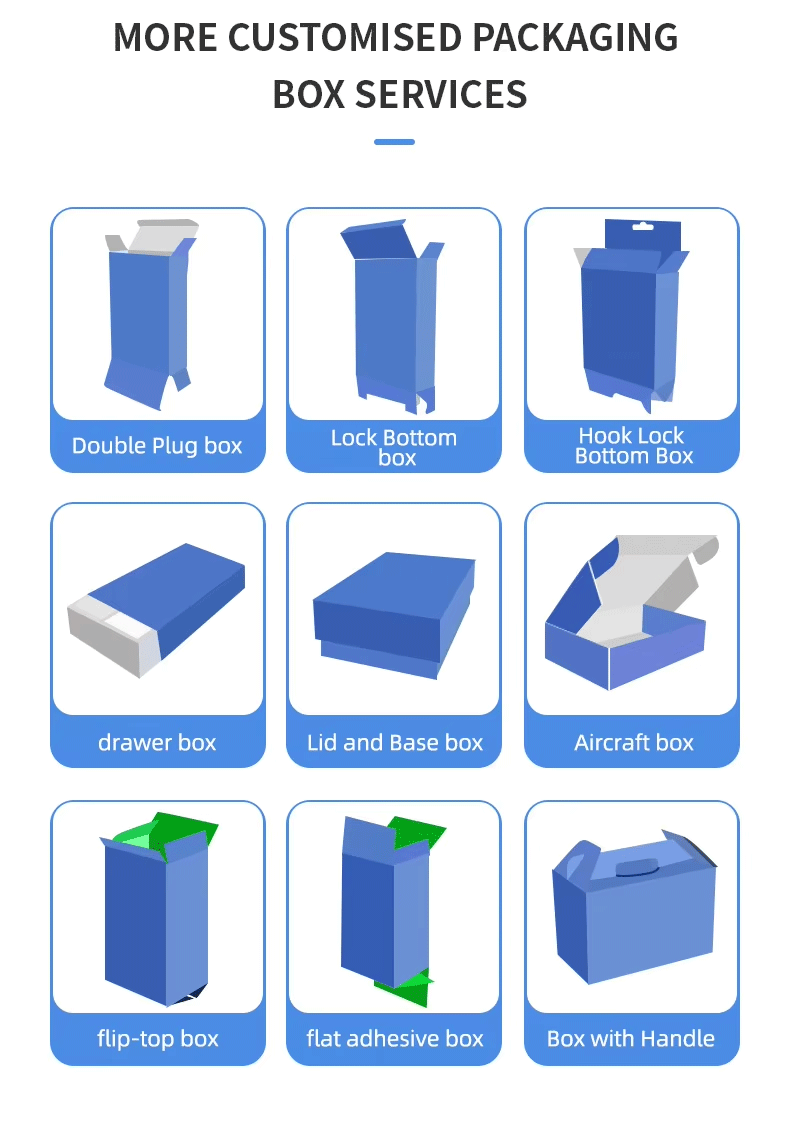 MORE CUSTOMISED PACKAGING BOX SERVICES

Double Plug box

Lock Bottom box

Hook Lock Bottom Box

drawer box

Lid and Base box

Aircraft box

flip-top box

flat adhesive box

Box with Handle